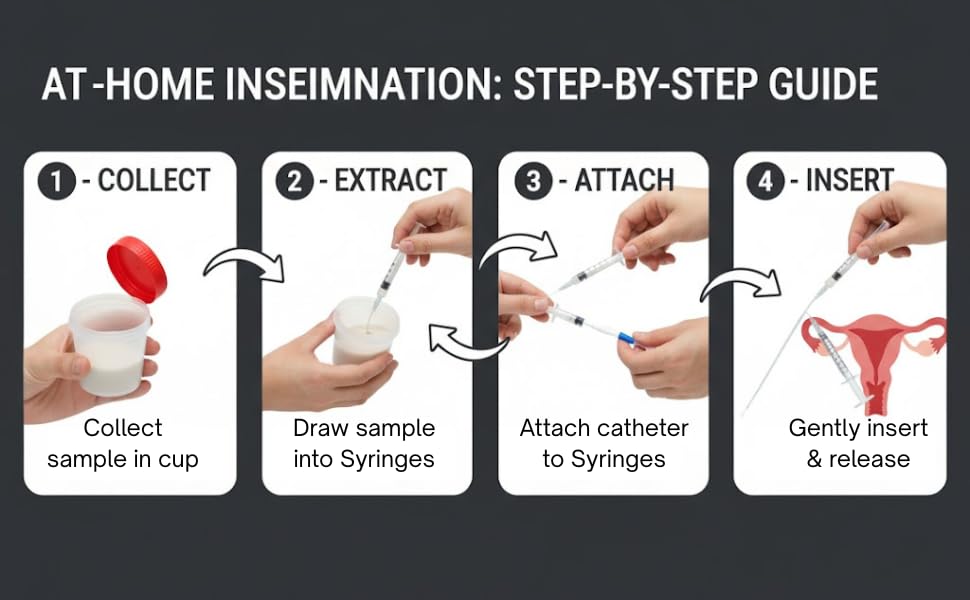 AT-HOME INSEIMNATION: STEP-BY-STEP GUIDE

1 - COLLECT

Collect sample in cup

2 - EXTRACT

Draw sample into Syringes

3 - ATTACH

Attach catheter to Syringes

4 - INSERT

Gently insert & release